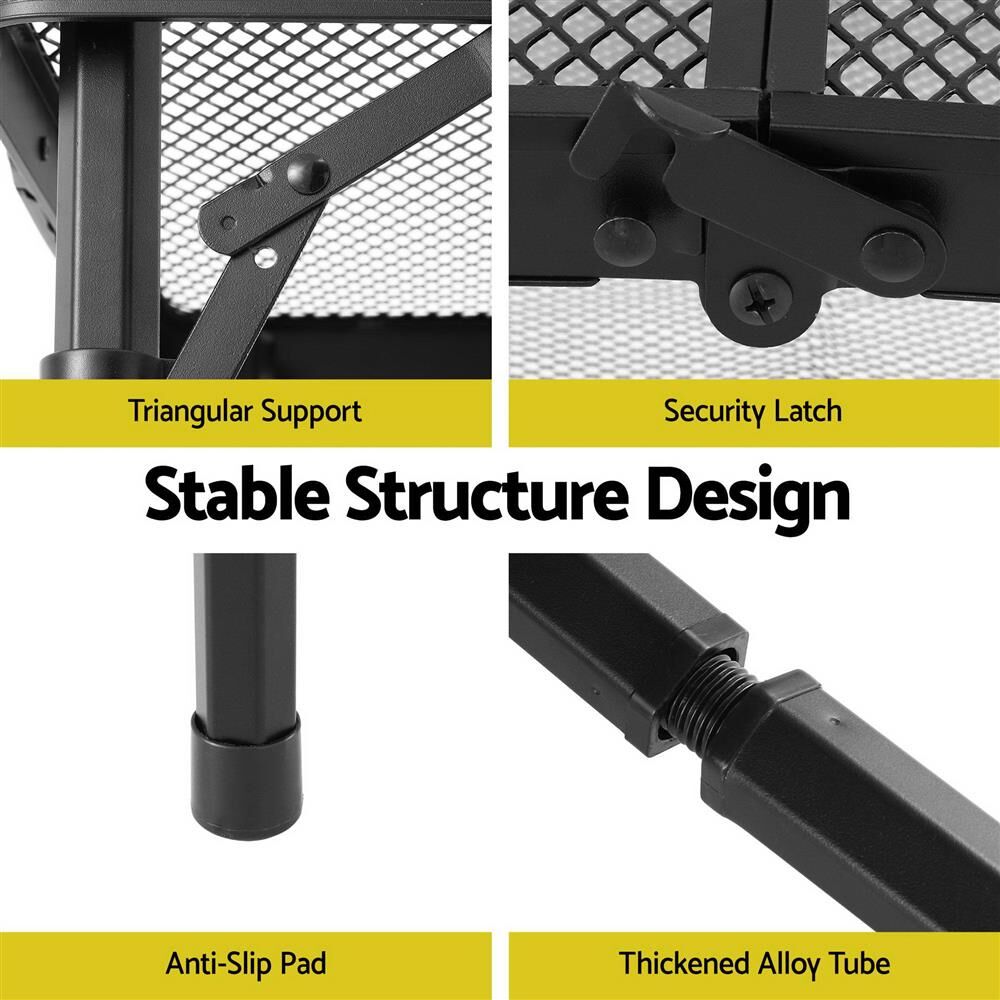 Triangular Support

Security Latch

Stable Structure Design

Anti-Slip Pad

Thickened Alloy Tube